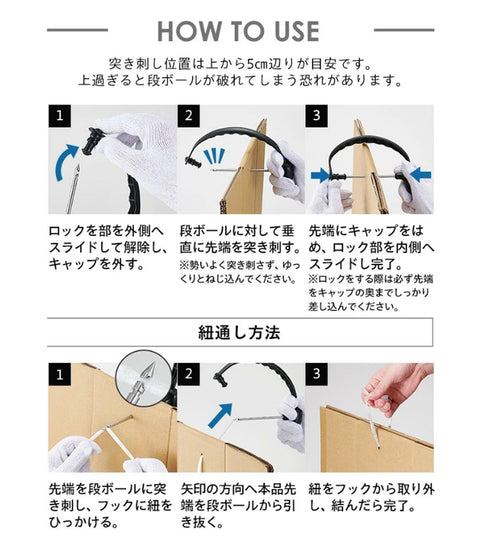 HOW TO USE

突き刺し位置は上から5cm辺りが目安です。
上過ぎると段ボールが破れてしまう恐れがあります。

1

ロックを部を外側へスライドして解除し、キャップを外す。

2

段ボールに対して垂直に先端を突き刺す。
※勢いよく突き刺さず、ゆっくりとねじ込んでください。

3

先端にキャップをはめ、ロック部を内側へスライドし完了。
※ロックをする際は必ず先端をキャップの奥までしっかり差し込んでください。

紐通し方法

1

先端を段ボールに突き刺し、フックに紐をひっかける。

2

矢印の方向へ本品先端を段ボールから引き抜く。

3

紐をフックから取り外し、結んだら完了。