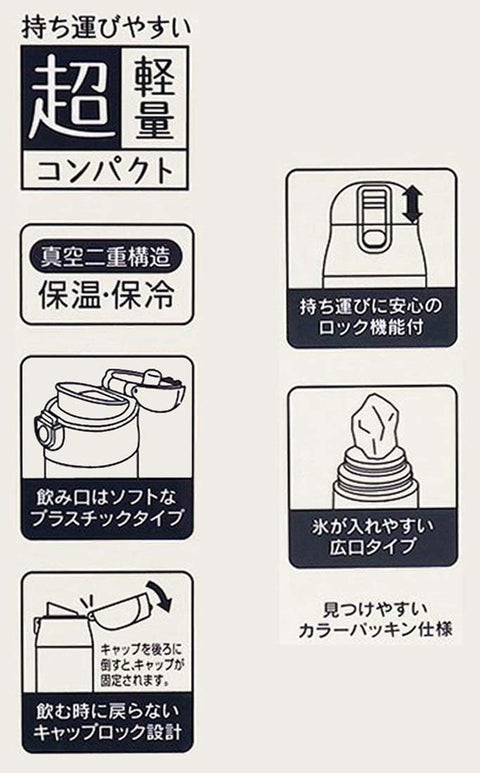 持ち運びやすい

超 軽量

コンパクト

真空二重構造

保温・保冷

飲み口はソフトなプラスチックタイプ

キャップを後ろに倒すと、キャップが固定されます。

飲む時に戻らないキャップロック設計

持ち運びに安心のロック機能付

氷が入れやすい広口タイプ

見つけやすいカラーパッキン仕様