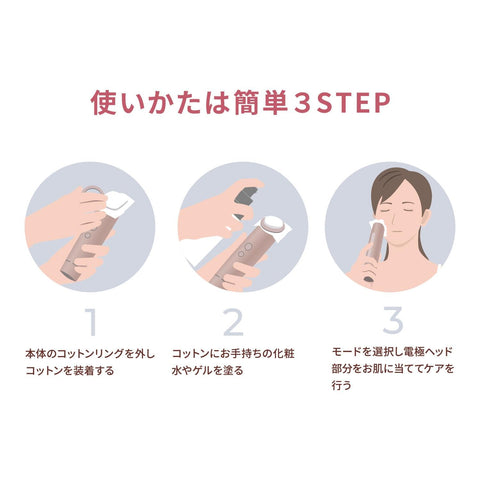 使いかたは簡単３STEP

1

本体のコットンリングを外しコットンを装着する

2

コットンにお手持ちの化粧水やゲルを塗る

3

モードを選択し電極ヘッド部分をお肌に当ててケアを行う