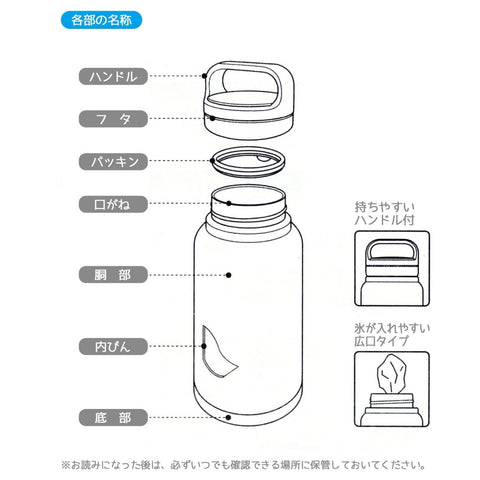 各部の名称

ハンドル

フ タ

パッキン

口がね

胴 部

内びん

底 部

持ちやすい
ハンドル付

氷が入れやすい
広口タイプ

※お読みになった後は、必ずいつでも確認できる場所に保管しておいてください。