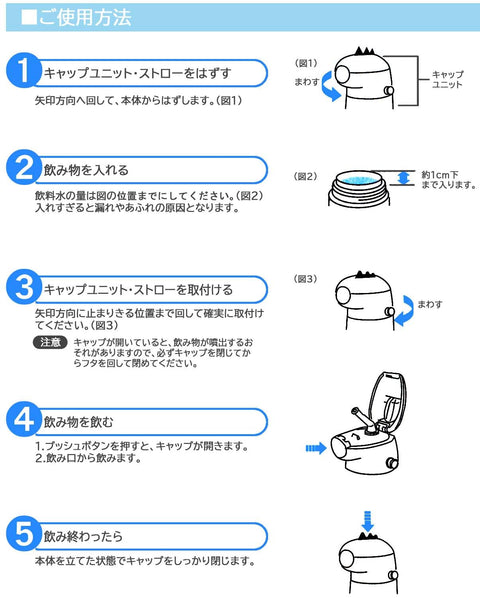 ■ご使用方法

1 キャップユニット・ストローをはずす

矢印方向へ回して、本体からはずします。(図1)

(図1)
まわす
キャップユニット

2 飲み物を入れる

飲料水の量は図の位置までにしてください。(図2)
入れすぎると漏れやあふれの原因となります。

(図2)
約1cm下まで入ります。

3 キャップユニット・ストローを取付ける

矢印方向に止まりきる位置まで回して確実に取付けてください。(図3)

注意 キャップが開いていると、飲み物が噴出するおそれがありますので、必ずキャップを閉じてからフタを回して閉めてください。

(図3)
まわす

4 飲み物を飲む

1.プッシュボタンを押すと、キャップが開きます。
2.飲み口から飲みます。

5 飲み終わったら

本体を立てた状態でキャップをしっかり閉じます。