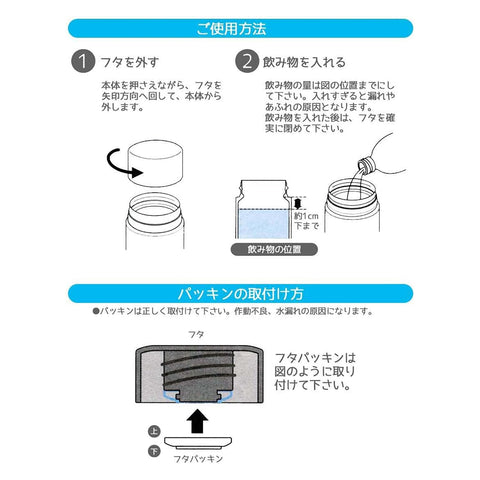 ご使用方法

1 フタを外す

本体を押さえながら、フタを矢印方向へ回して、本体から外します。

2 飲み物を入れる

飲み物の量は図の位置までにして下さい。入れすぎると漏れやあふれの原因となります。
飲み物を入れた後は、フタを確実に閉めて下さい。

約1cm下まで

飲み物の位置

パッキンの取付け方

●パッキンは正しく取付けて下さい。作動不良、水漏れの原因になります。

フタ

フタパッキンは図のように取り付けて下さい。

上

下

フタパッキン