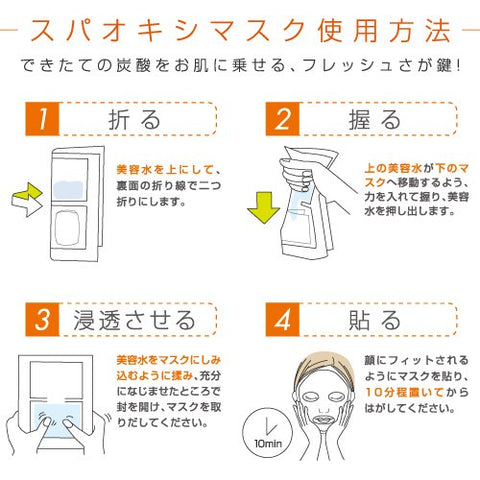 スパオキシマスク使用方法

できたての炭酸をお肌に乗せる、フレッシュさが鍵！

1 折る

美容水を上にして、裏面の折り線で二つ折りにします。

2 握る

上の美容水が下のマスクへ移動するよう、力を入れて握り、美容水を押し出します。

3 浸透させる

美容水をマスクにしみ込むように揉み、充分になじませたところで封を開け、マスクを取りだしてください。

4 貼る

顔にフィットされるようにマスクを貼り、10分程置いてからはがしてください。

10min